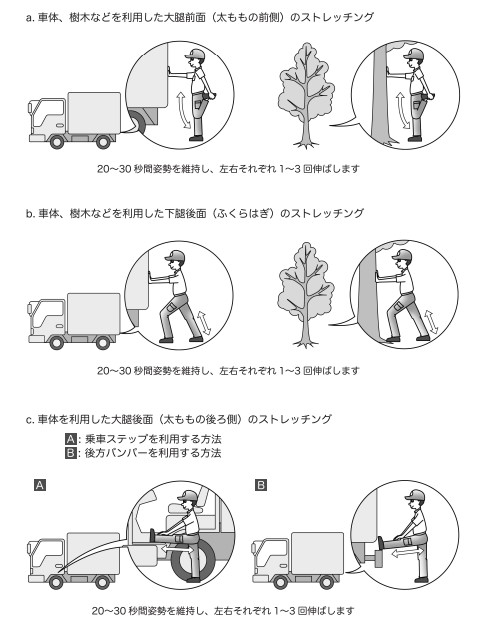 a. 車体、樹木などを利用した大腿前面（太ももの前側）のストレッチング

20～30 秒間姿勢を維持し、左右それぞれ 1～3 回伸ばします

b. 車体、樹木などを利用した下腿後面（ふくらはぎ）のストレッチング

20～30 秒間姿勢を維持し、左右それぞれ 1～3 回伸ばします

c. 車体を利用した大腿後面（太ももの後ろ側）のストレッチング

A：乗車ステップを利用する方法
B：後方バンパーを利用する方法

A

B

20～30 秒間姿勢を維持し、左右それぞれ 1～3 回伸ばします